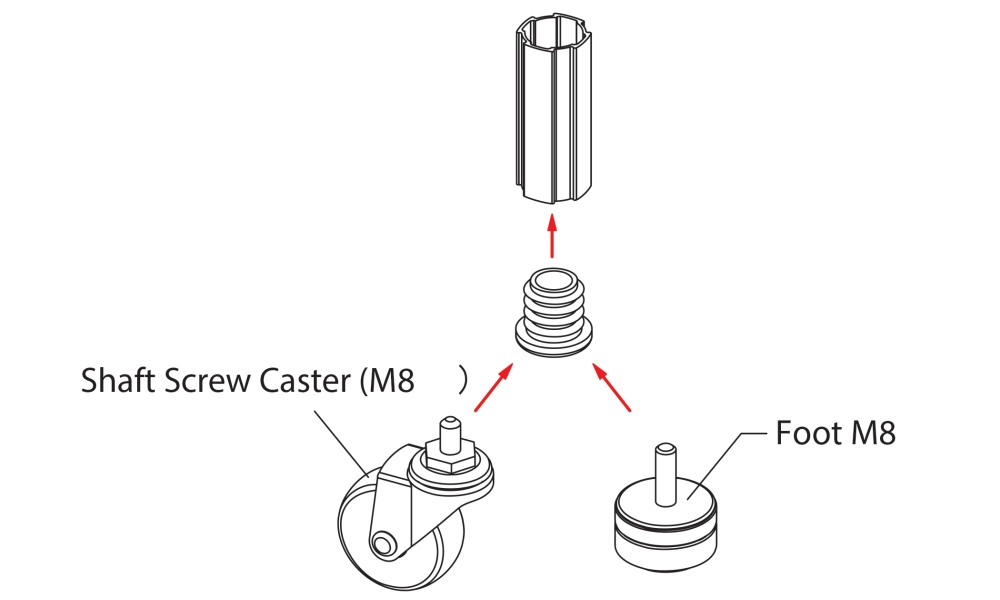 Shaft Screw Caster (M8 )

Foot M8