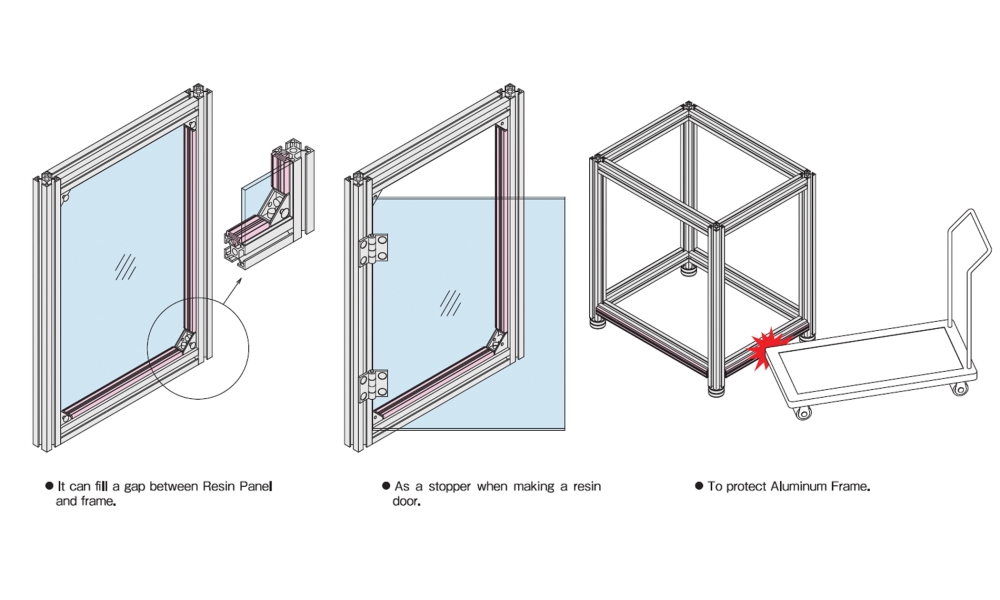 ● It can fill a gap between Resin Panel and frame.

● As a stopper when making a resin door.

● To protect Aluminum Frame.