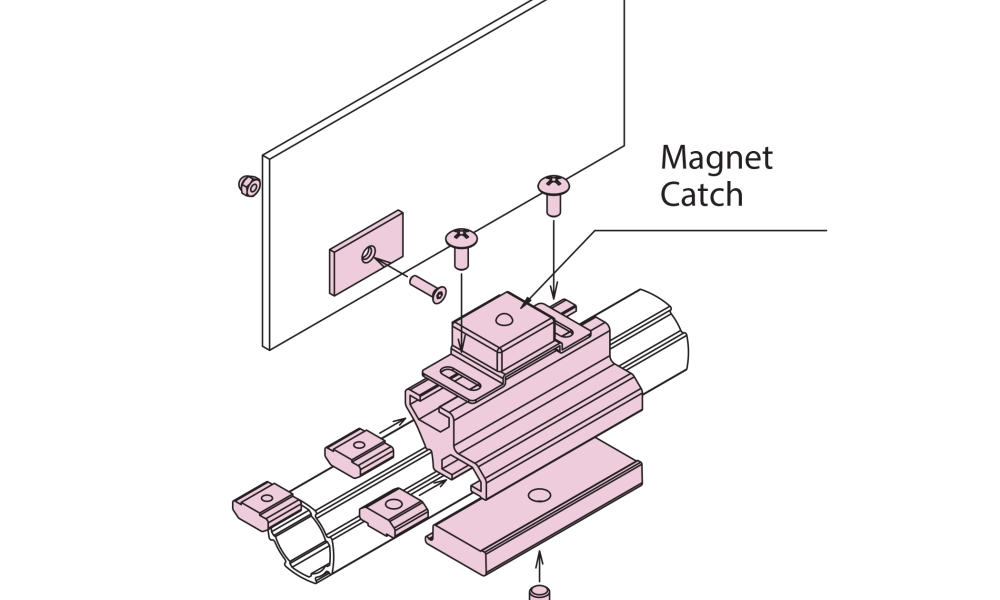 Magnet
Catch