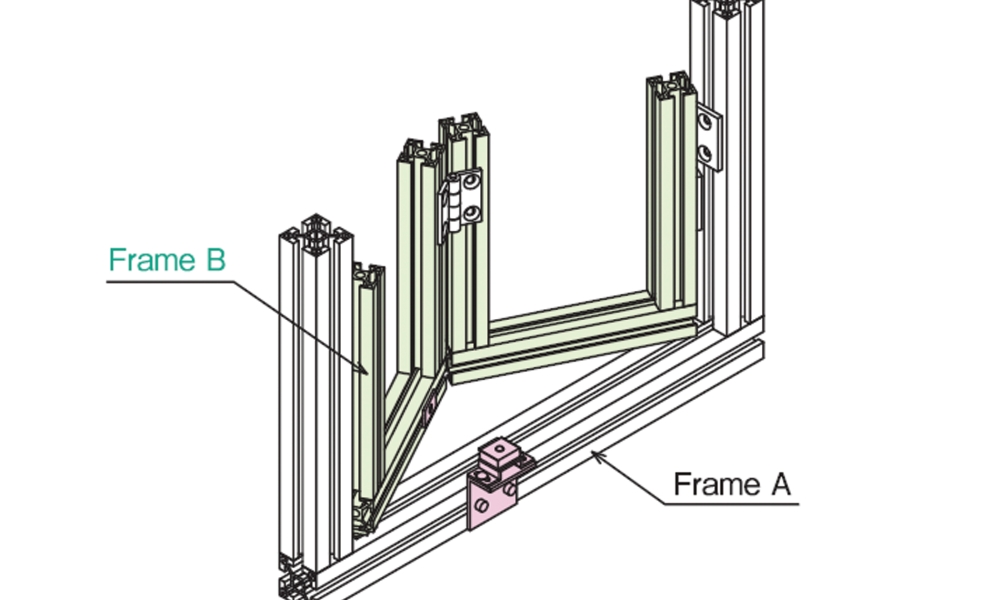 Frame B

Frame A