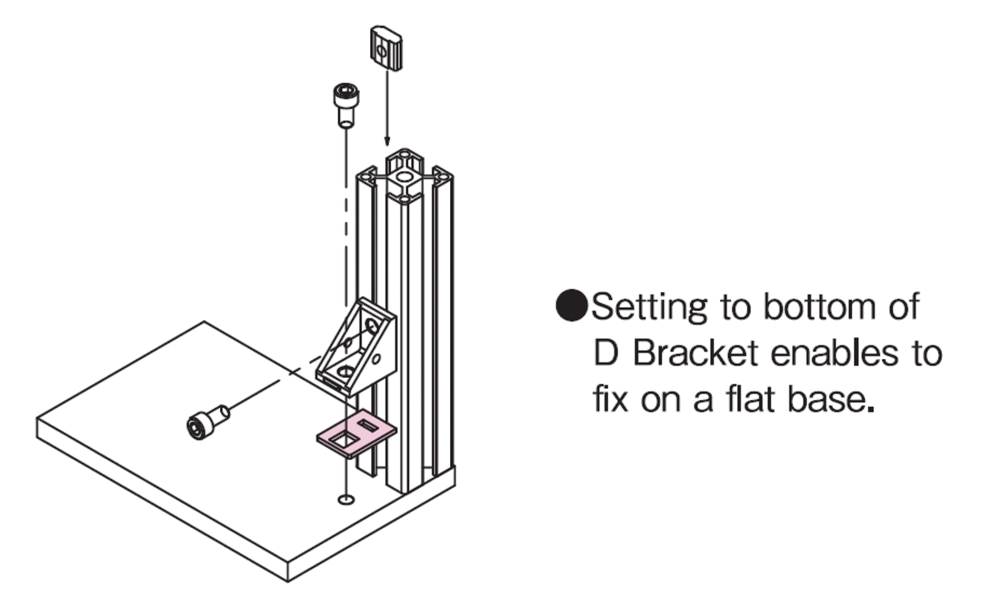 ●Setting to bottom of D Bracket enables to fix on a flat base.