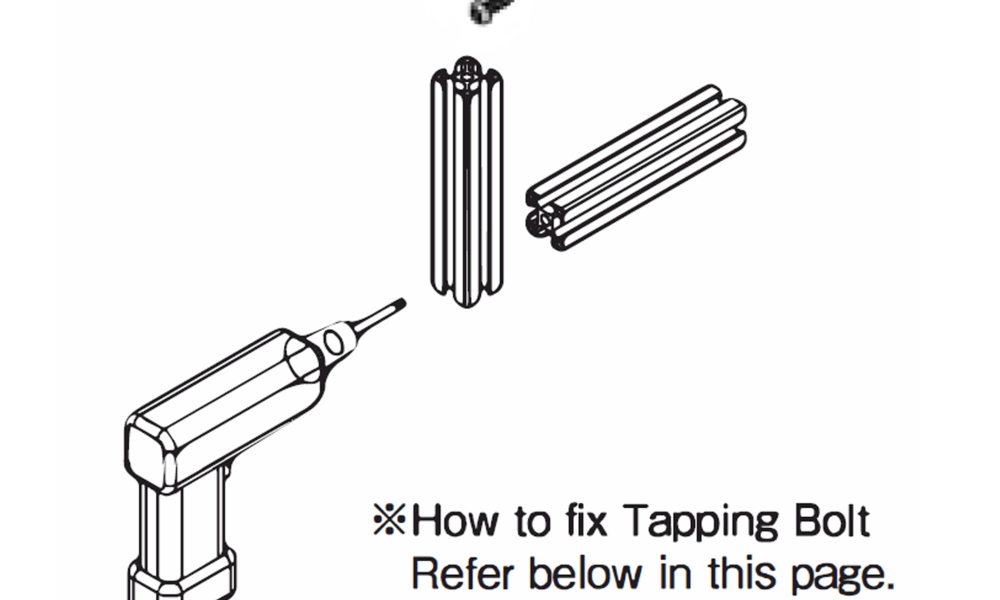 ※How to fix Tapping Bolt
Refer below in this page.