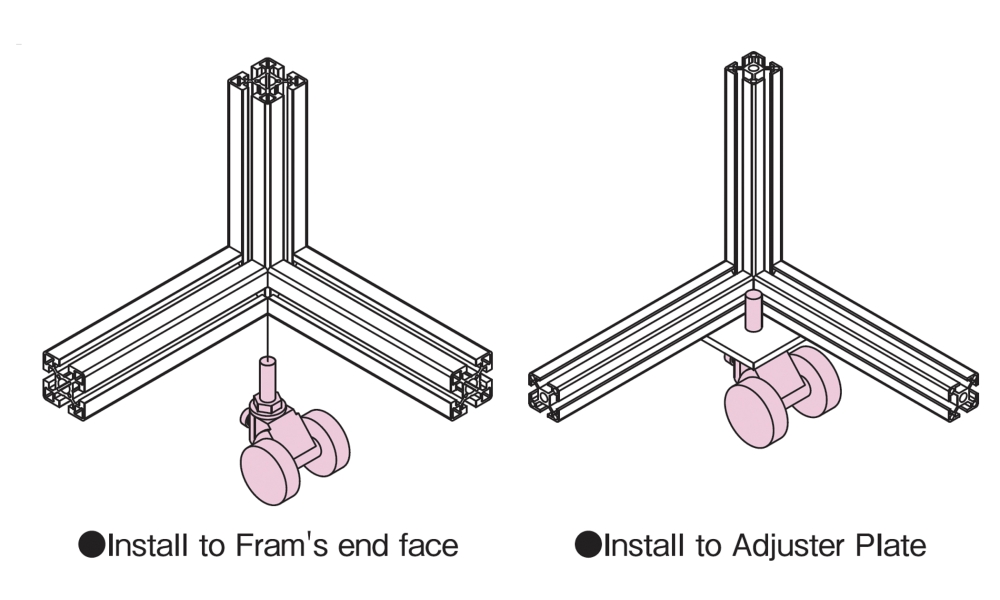 ●Install to Fram's end face

●Install to Adjuster Plate